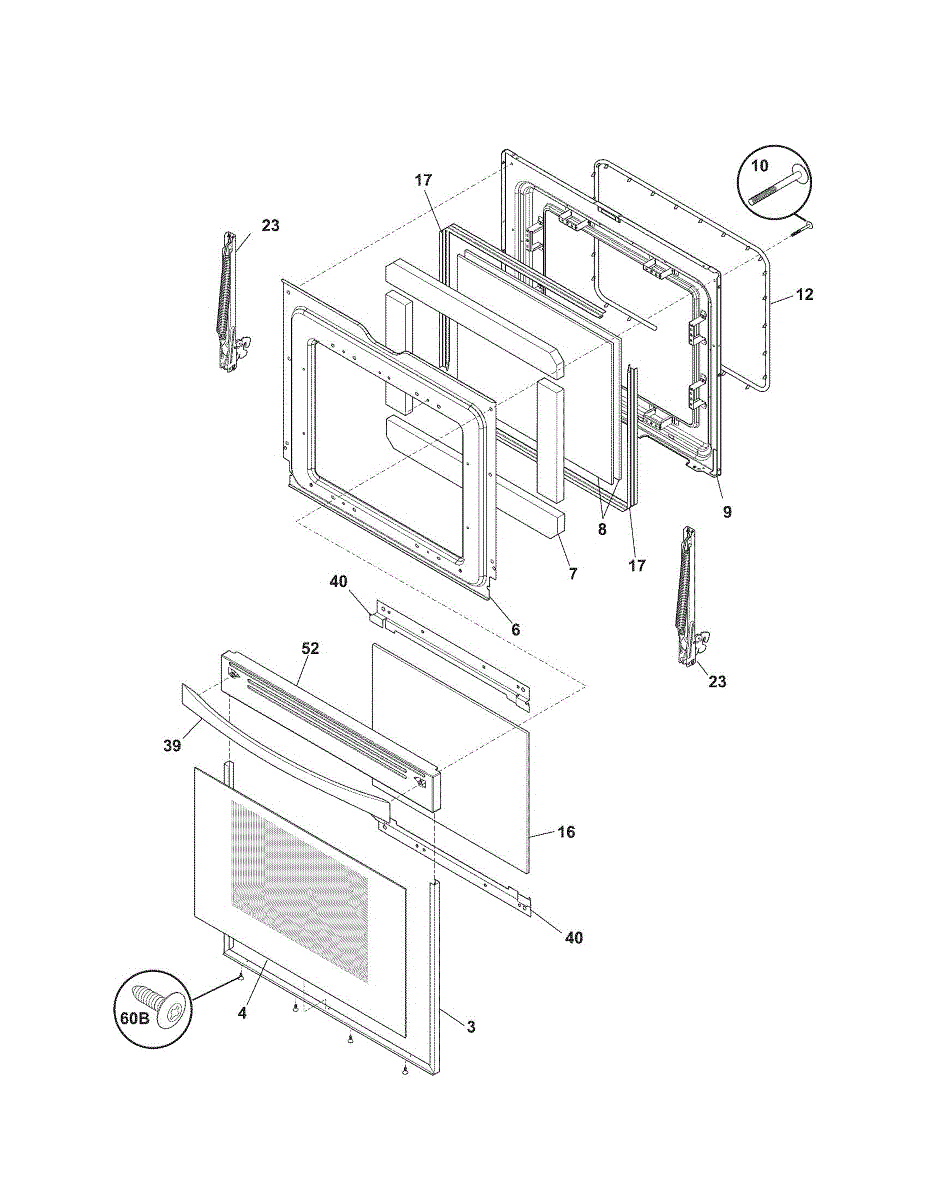 10
17
23
12
9
8
17
7
6
40
23
52
39
16
40
60B
4
3