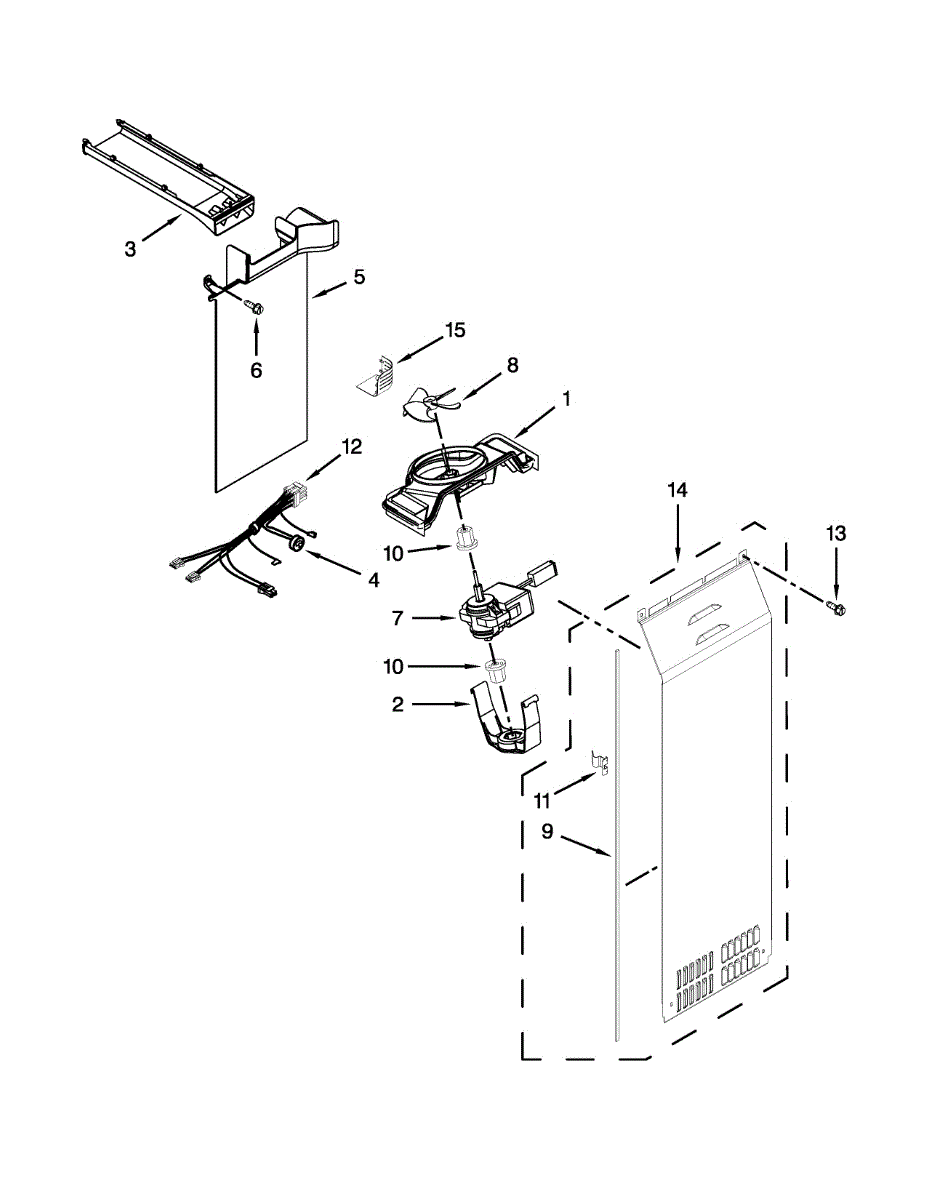 3
5
6
15
8
1
12
14
13
10
4
7
10
2
11
9