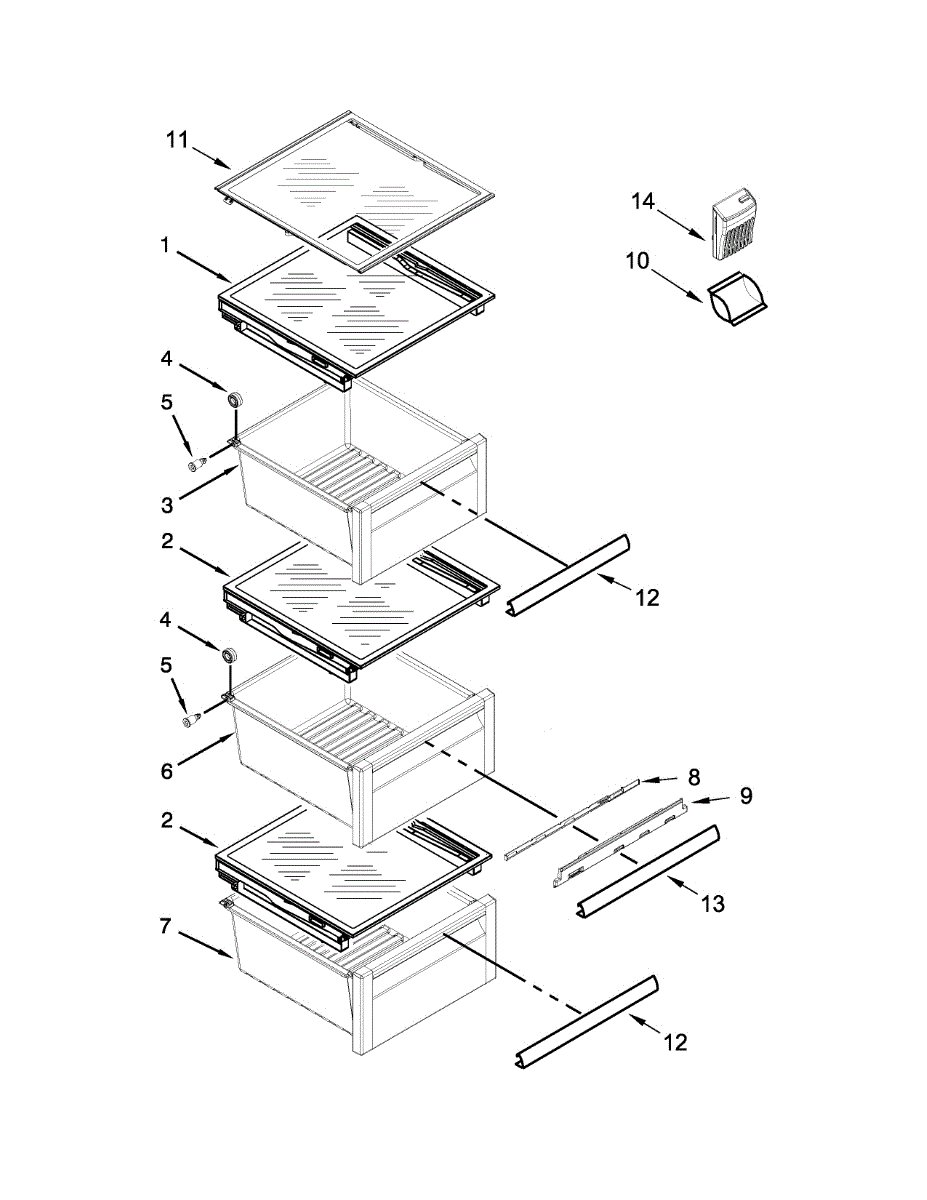 11
14
1
10
4
5
3
2
12
4
5
6
8
9
2
13
7
12