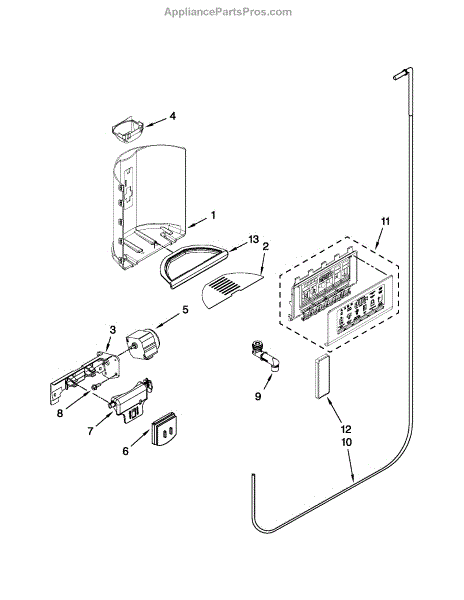 AppliancePartsPros.com

4

1

13

2

11

5

3

9

8

7

6

12
10