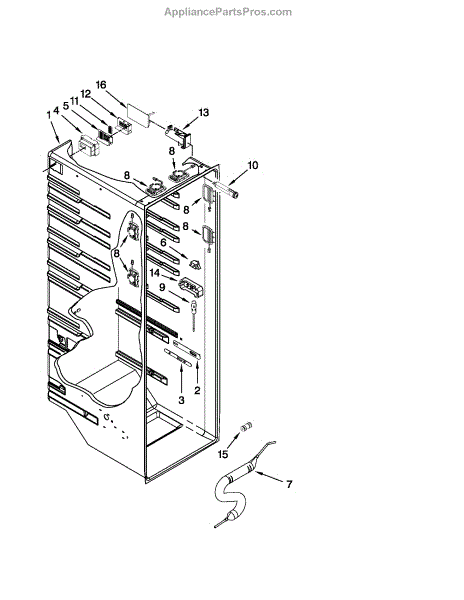 AppliancePartsPros.com

16
12
11
5
4
1
13
8
8
10
8
8
6
8
14
9
3
2
15
7