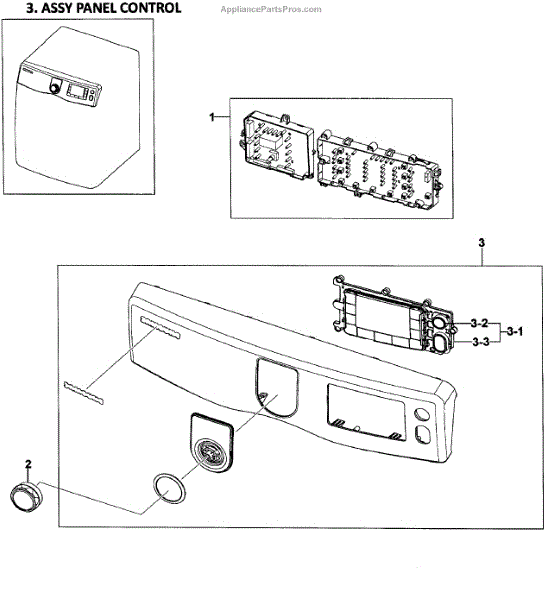 3. ASSY PANEL CONTROL
AppliancePartsPros.com

1

3

3-2
3-1
3-3

2