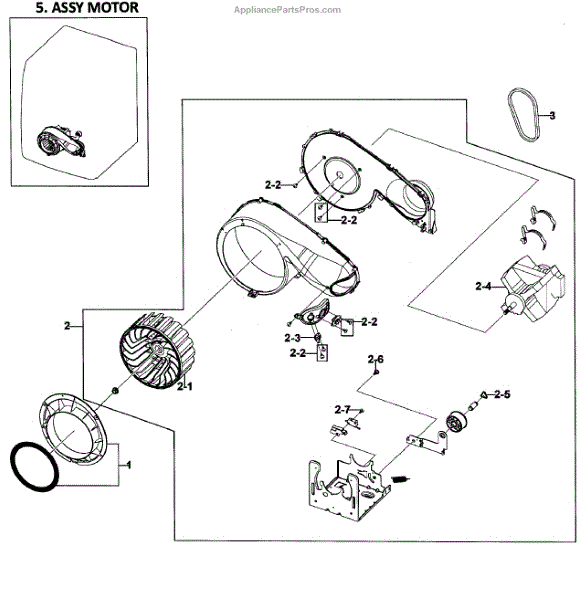 5. ASSY MOTOR

AppliancePartsPros.com

3

2-2

2-2

2-4

2

2-2

2-3

2-2

2-6

2-1

2-5

2-7

1