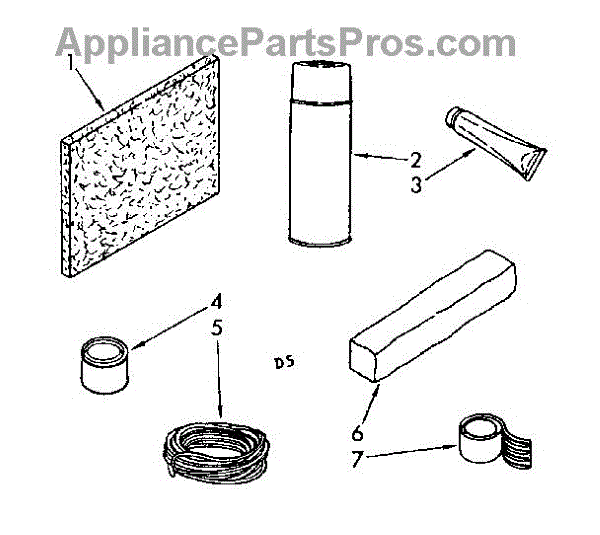 AppliancePartsPros.com

1

2

3

4

5

D5

6

7