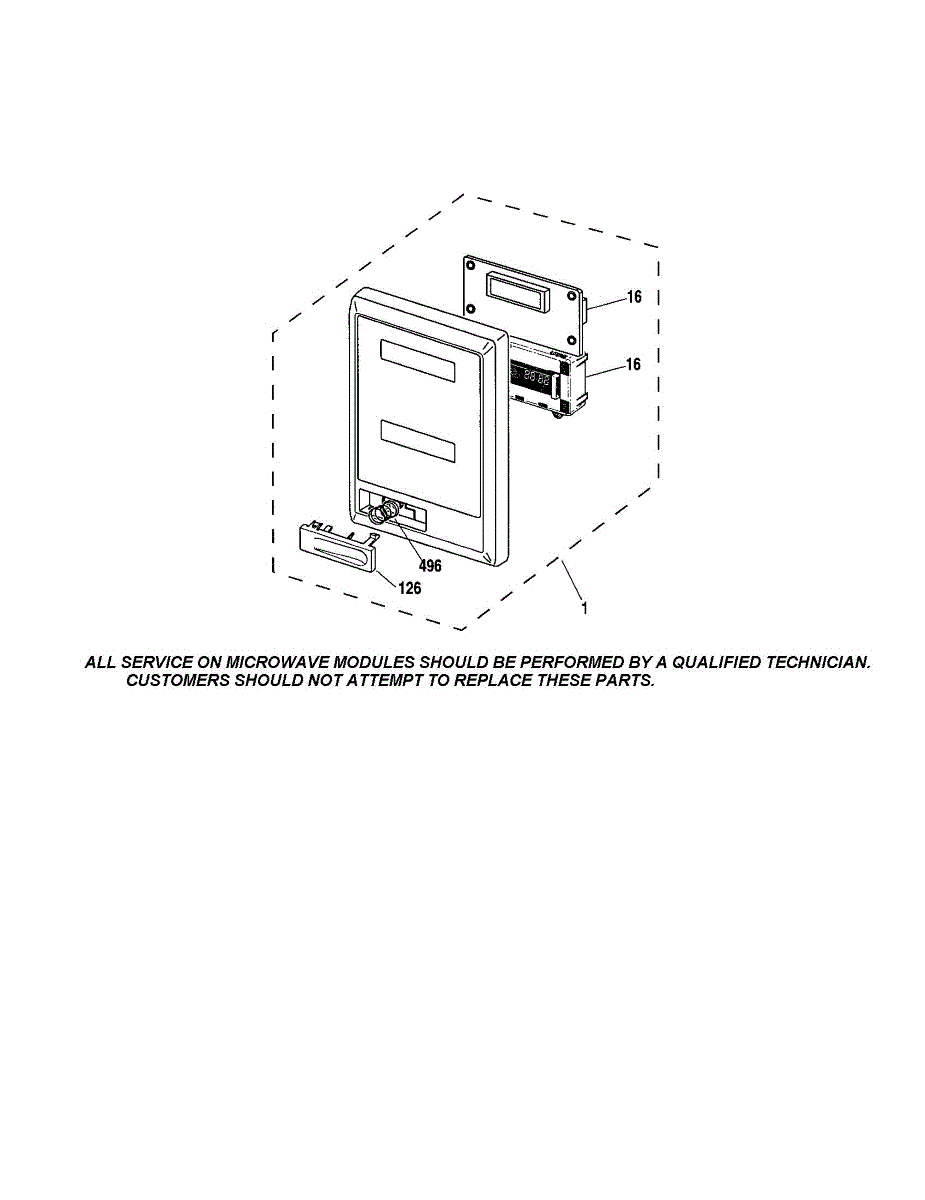 16

16

496

126

1

ALL SERVICE ON MICROWAVE MODULES SHOULD BE PERFORMED BY A QUALIFIED TECHNICIAN. CUSTOMERS SHOULD NOT ATTEMPT TO REPLACE THESE PARTS.