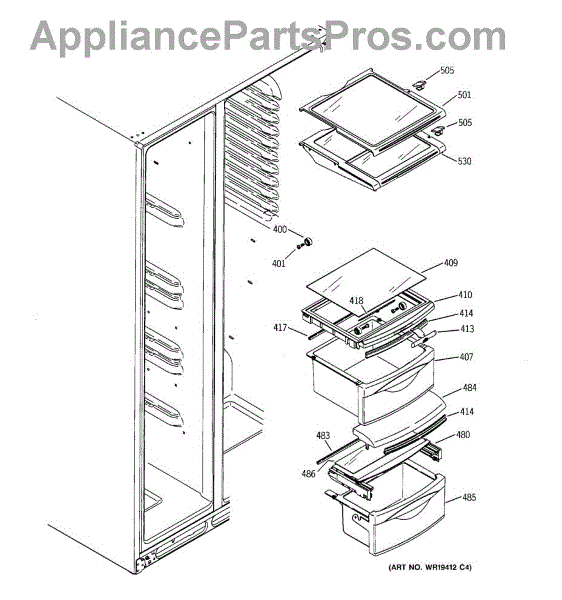 AppliancePartsPros.com

505
501
505
530
400
401
409
418
410
414
417
413
407
484
414
483
480
486
485

(ART NO. WR19412 C4)