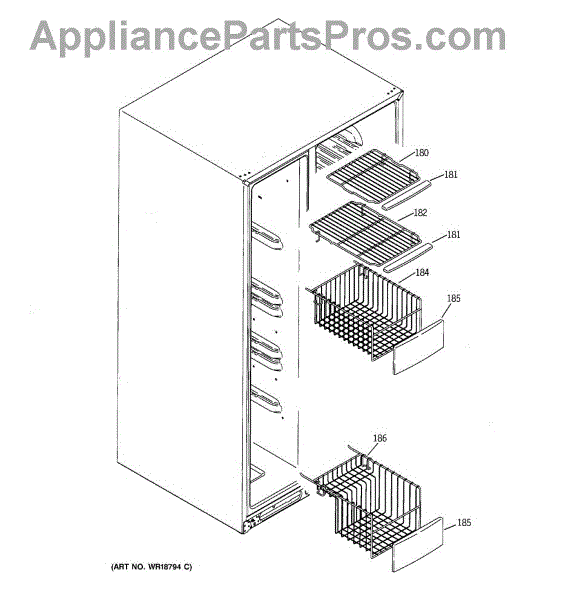 AppliancePartsPros.com

180
181
182
181
184
185
186
185

(ART NO. WR18794 C)