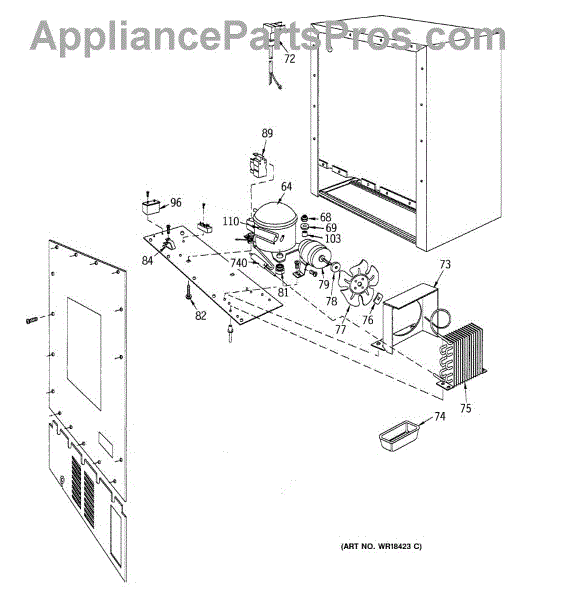 AppliancePartsPros.com

72

89

64

96

110

68

69

103

84

740

81

79

78

73

82

77

76

75

74

(ART NO. WR18423 C)