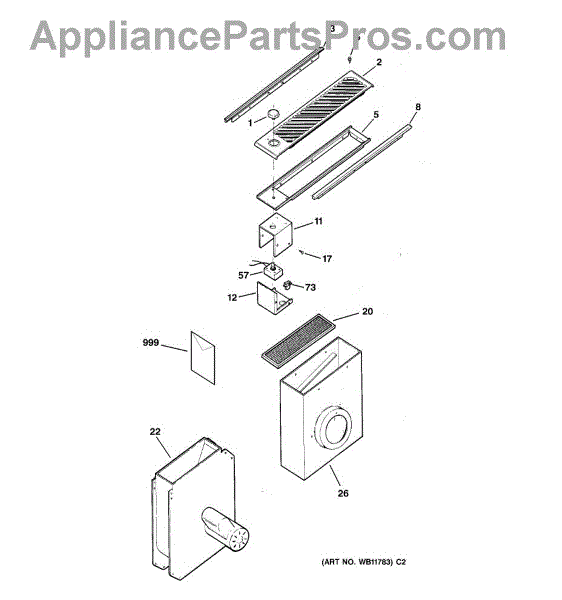 AppliancePartsPros.com

3
2
1
5
8
11
17
57
73
12
20
999
22
26

(ART NO. WB11783) C2