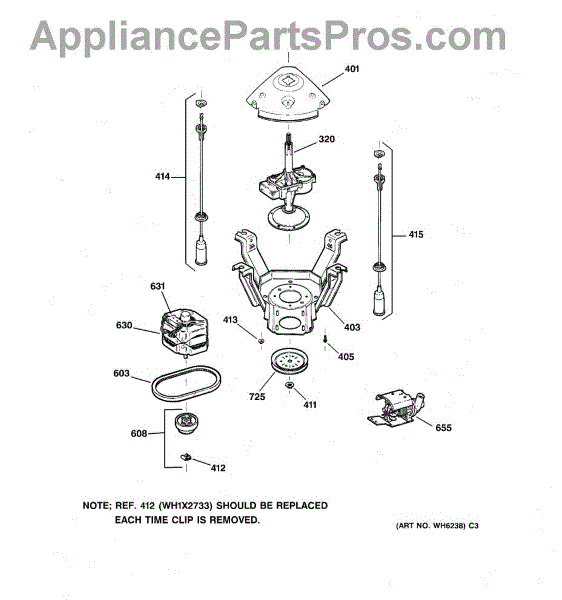 AppliancePartsPros.com

401

320

414

415

631

630

413

403

405

603

725

411

655

608

412

NOTE; REF. 412 (WH1X2733) SHOULD BE REPLACED EACH TIME CLIP IS REMOVED.

(ART NO. WH6238) C3