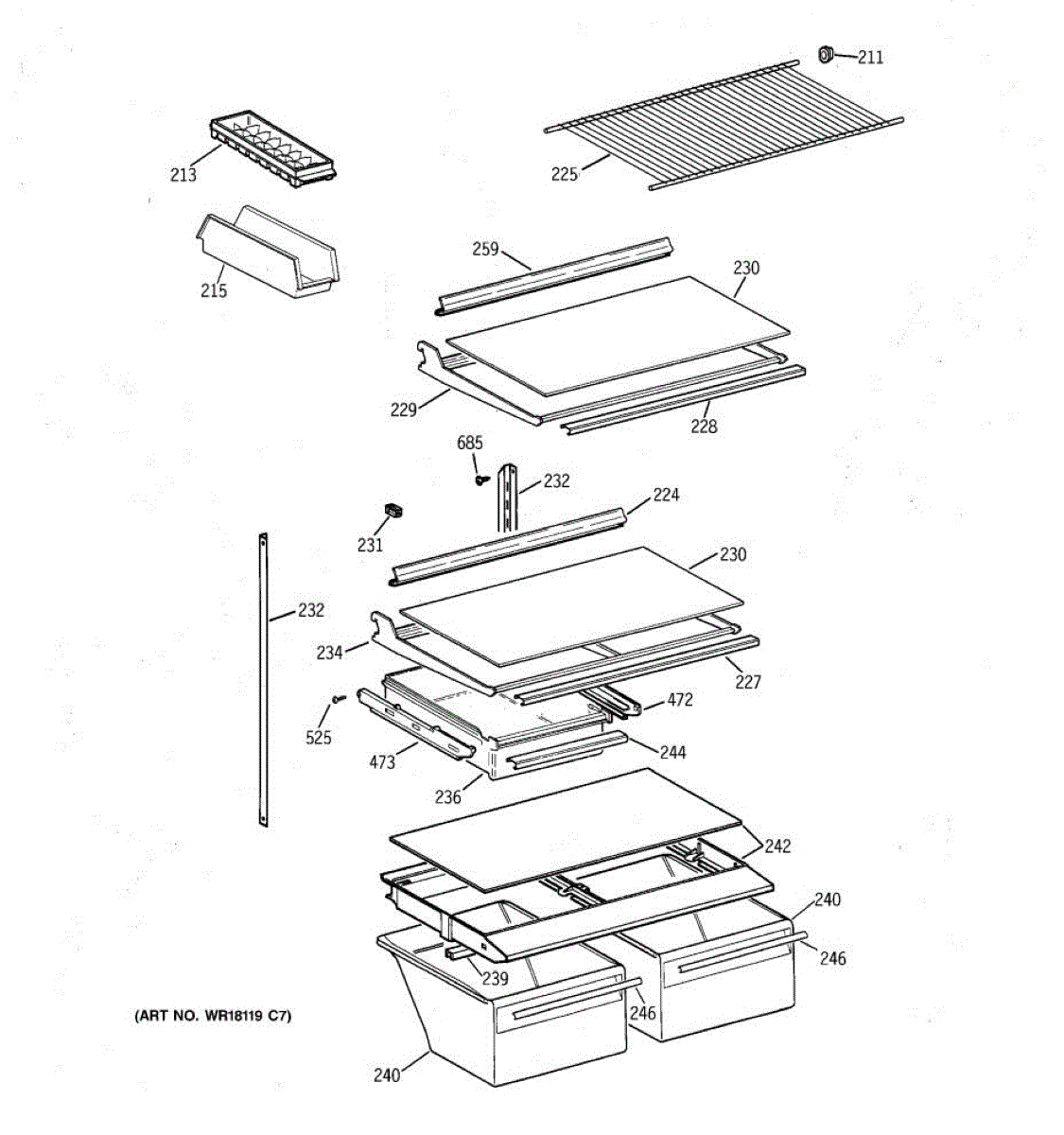 211
213
225
215
259
230
229
228
685
232
224
231
230
232
234
227
472
525
473
244
236
242
240
246
239
246
(ART NO. WR18119 C7)
240