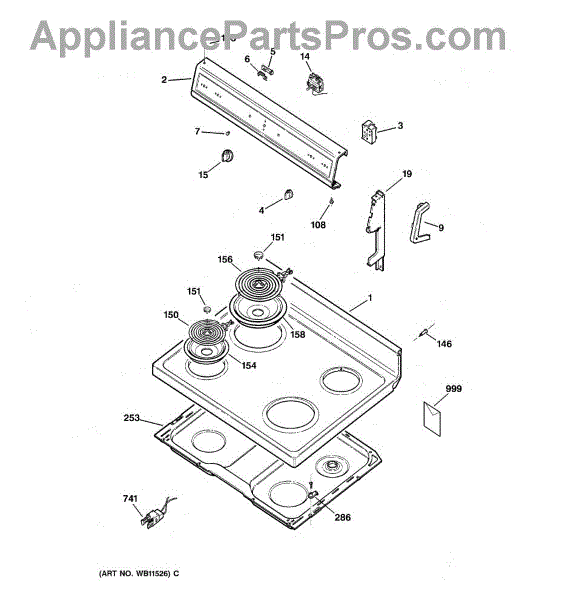 AppliancePartsPros.com

1
2
6
5
14
7
3
15
19
4
108
9
151
156
151
1
150
158
146
154
999
253
741
286

(ART NO. WB11526) C