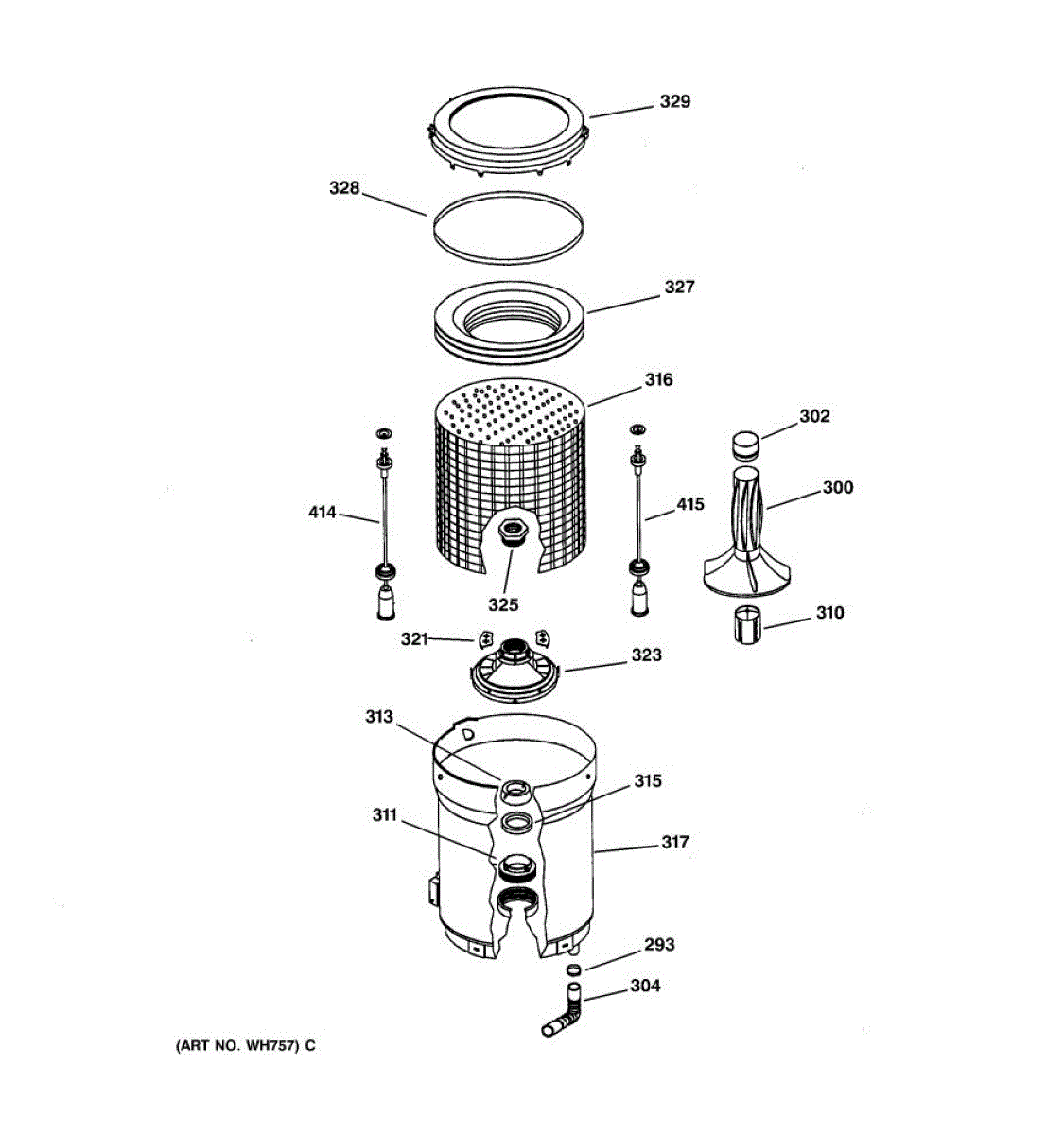 329

328

327

316

302

300

414

415

325

310

321

323

313

315

311

317

293

304

(ART NO. WH757) C