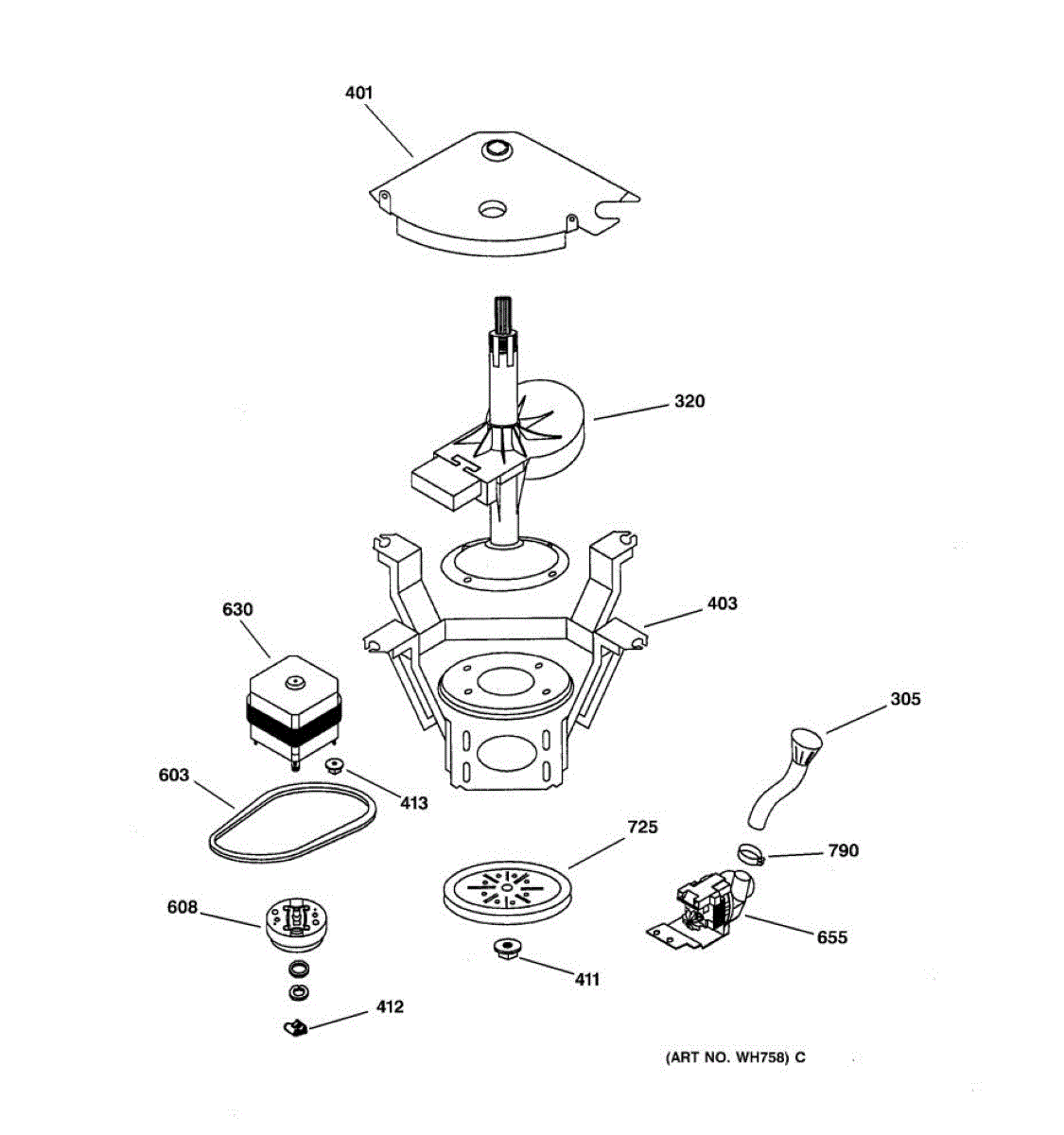 401

320

403

630

305

603

413

725

790

608

655

411

412

(ART NO. WH758) C