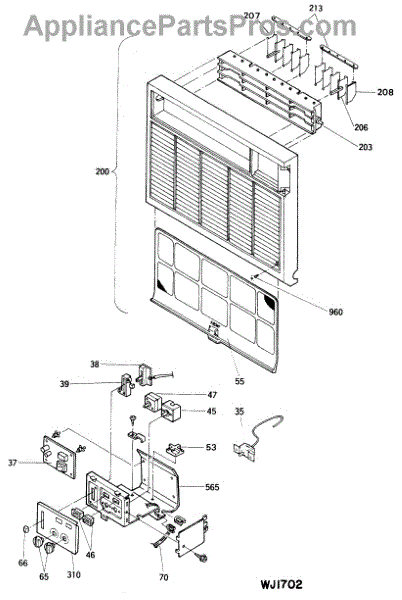 AppliancePartsPros.com

207
213
208
206
203
200
960
55
38
39
47
45
35
53
37
565
46
66
65
310
70
WJ1702