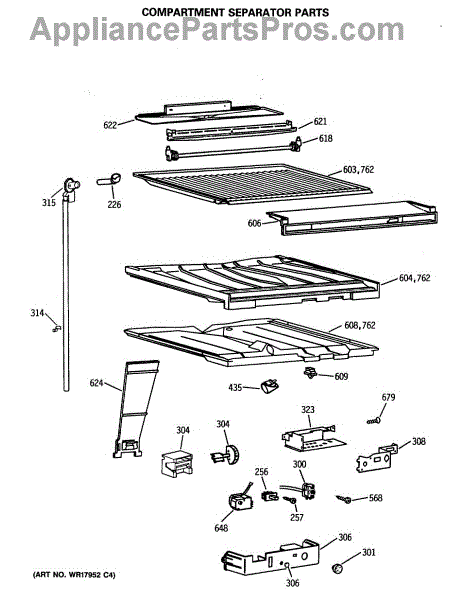 COMPARTMENT SEPARATOR PARTS

AppliancePartsPros.com

622
621
618
603,762
315
226
606
604,762
314
608,762
624
609
435
679
323
304
304
308
256
300
568
257
648
306
301
306

(ART NO. WR17952 C4)