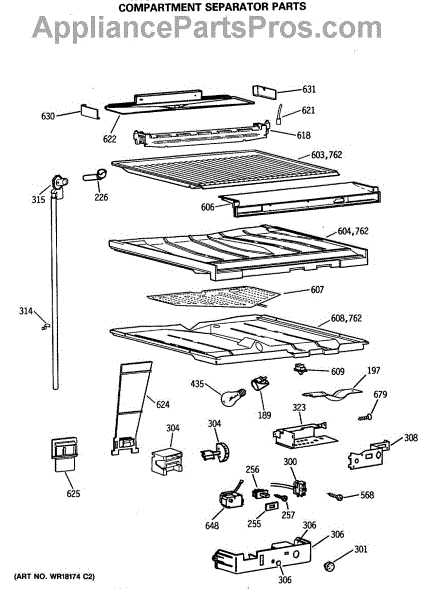 COMPARTMENT SEPARATOR PARTS

AppliancePartsPros.com

631
630
621
622
618
603,762
315
226
606
604,762
607
314
608,762
609
197
435
624
189
679
323
304
304
308
625
256
300
568
648
255
257
306
306
301
306

(ART NO. WR18174 C2)