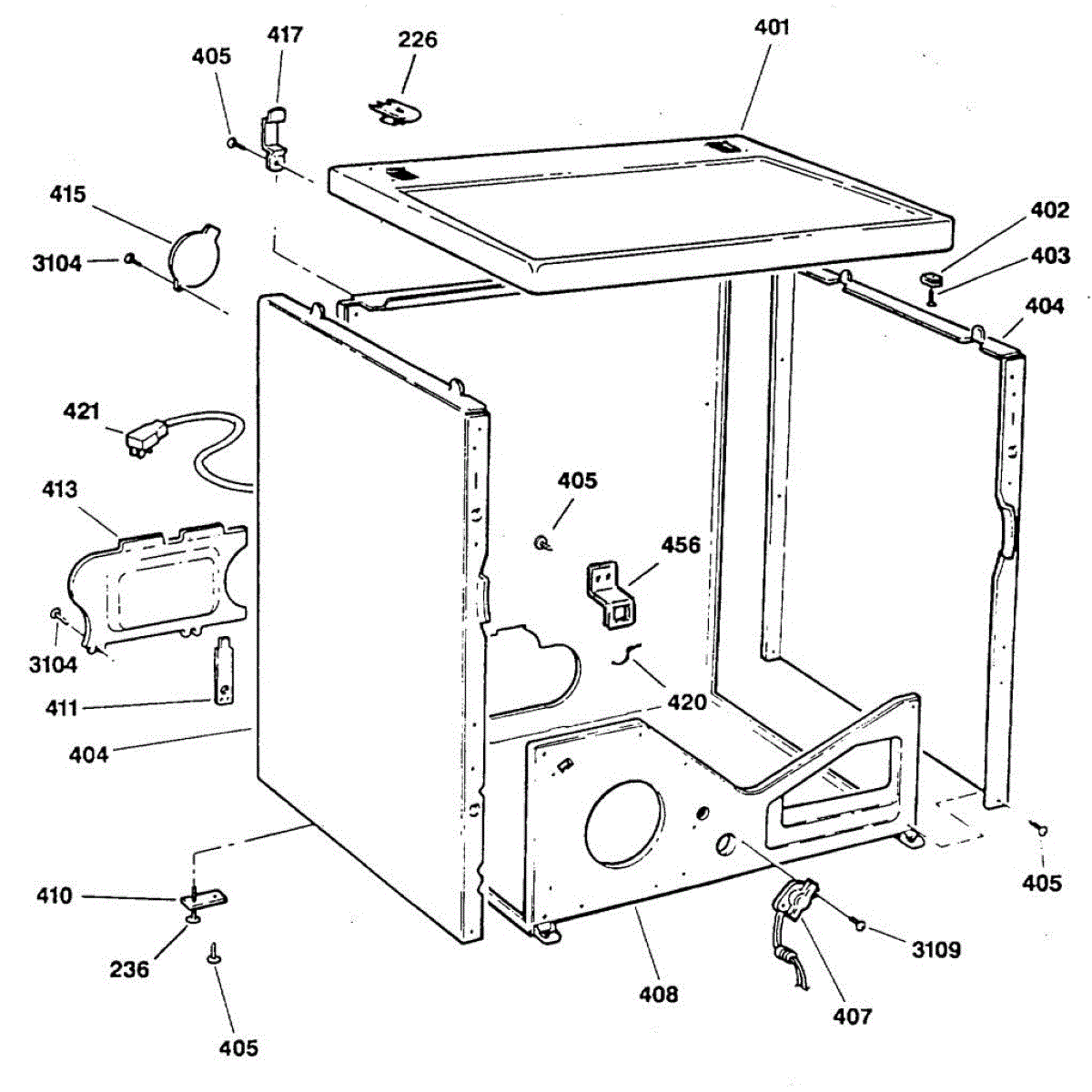 405
417
226
401
415
3104
402
403
404
421
413
405
456
3104
411
420
404
410
236
405
408
407
3109
405