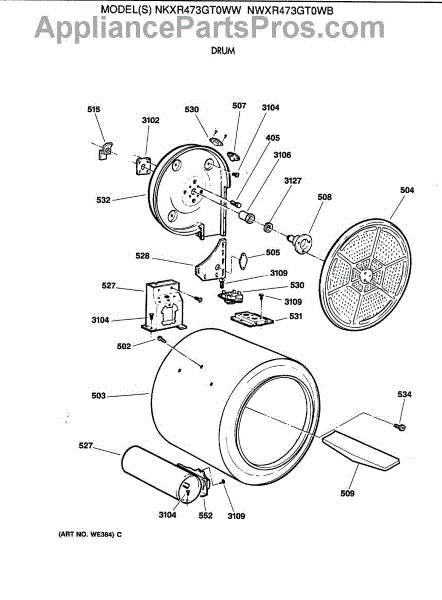 MODEL(S) NKXR473GT0WW NWXR473GT0WB

AppliancePartsPros.com

DRUM

515
3102
530
507
3104
405
3106
3127
508
504
532
528
505
3109
527
530
3109
3104
531
502
503
534
527
509
3104
552
3109

(ART NO. WE384) C