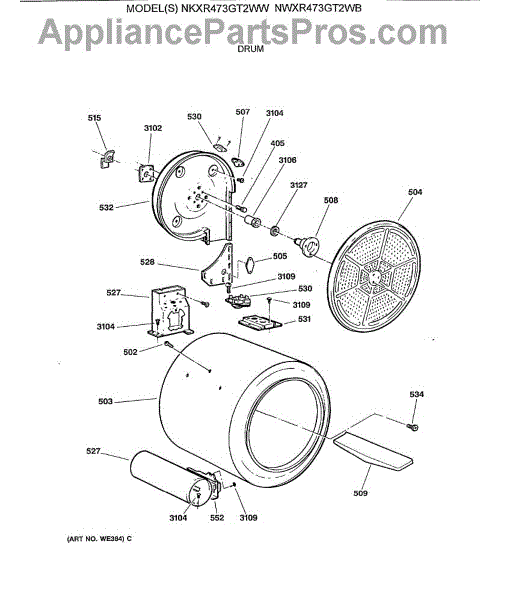 MODEL(S) NKXR473GT2WW NWXR473GT2WB
AppliancePartsPros.com
DRUM

515
3102
530
507
3104
405
3106
3127
508
504
532
528
505
3109
530
527
3109
531
3104
502
503
534
527
509
3104
552
3109

(ART NO. WE384) C