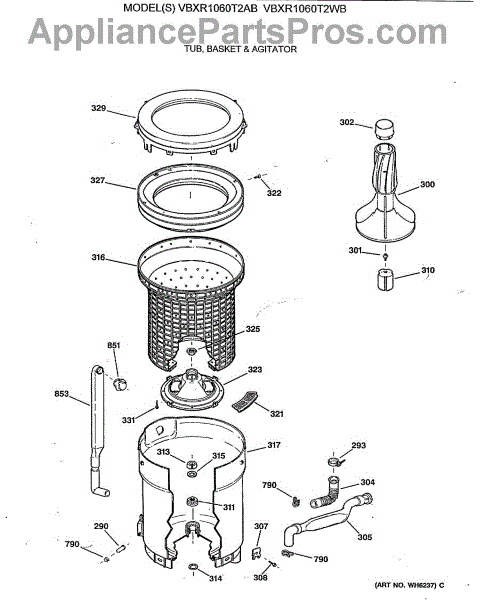 MODEL(S) VBXR1060T2AB VBXR1060T2WB
AppliancePartsPros.com
TUB, BASKET & AGITATOR

329
302
327
322
300
316
301
310
325
851
323
853
331
321
317
313
315
293
790
304
311
290
307
305
790
790
314
308

(ART NO. WH6237) C