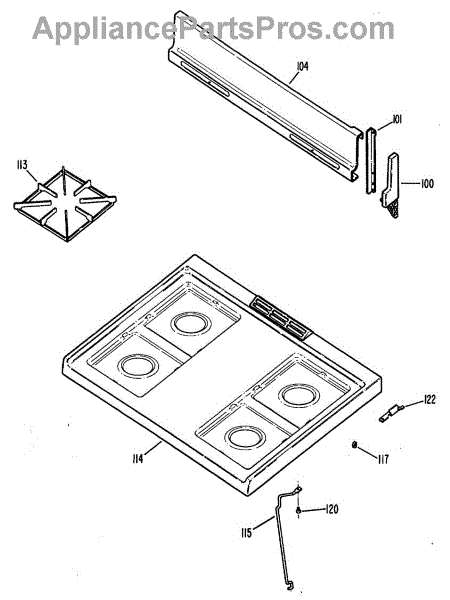 AppliancePartsPros.com

104

101

113

100

122

117

114

120

115