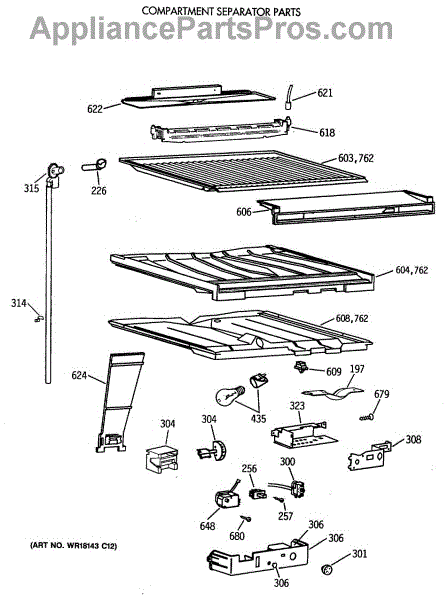 COMPARTMENT SEPARATOR PARTS

AppliancePartsPros.com

622
621
618
603,762
315
226
606
604,762
314
608,762
624
609
197
679
435
323
304
304
308
256
300
648
257
680
306
306
301
306
(ART NO. WR18143 C12)