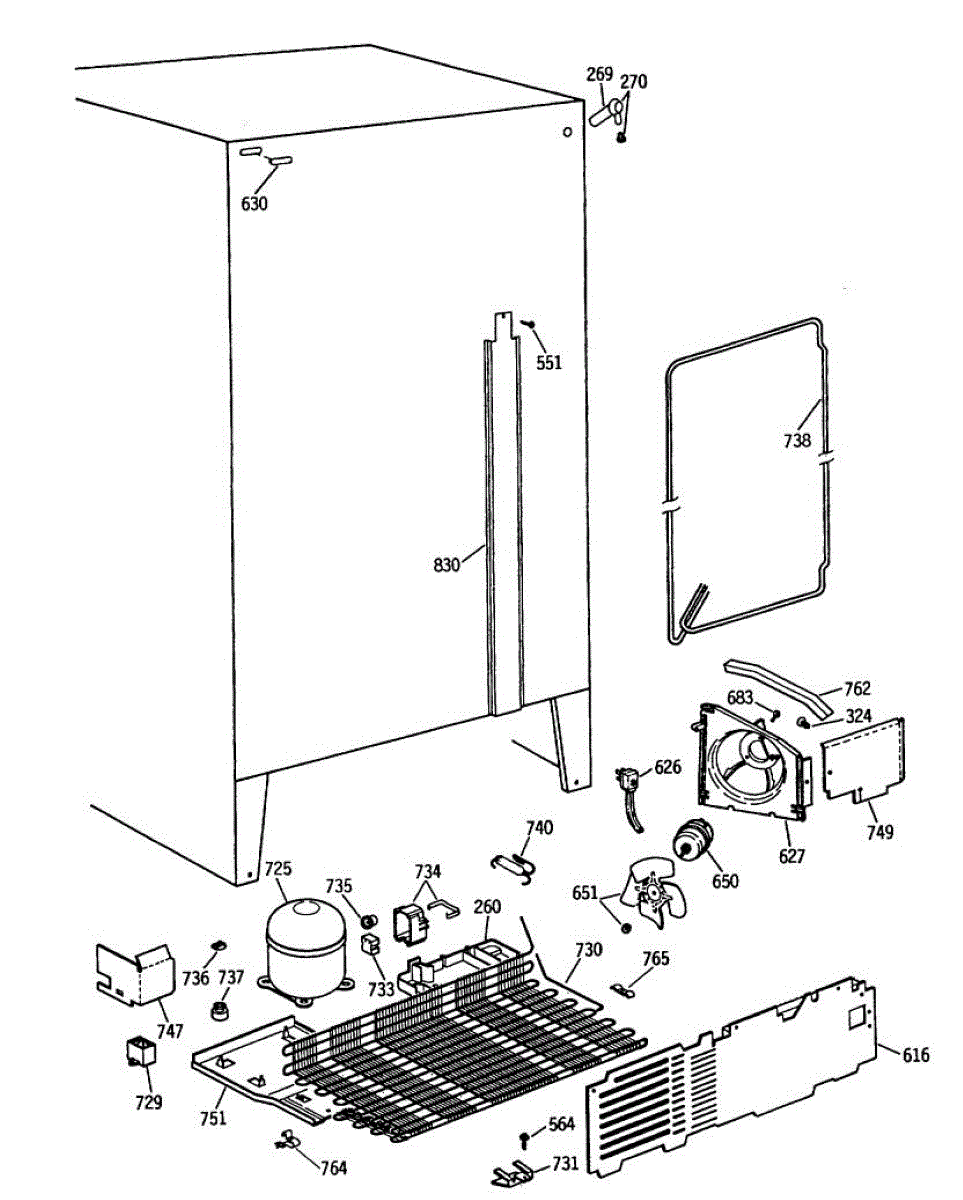 269
270
630
551
738
830
762
683
324
626
749
627
740
650
725
735
734
651
260
730
765
736
737
733
747
616
729
751
564
764
731