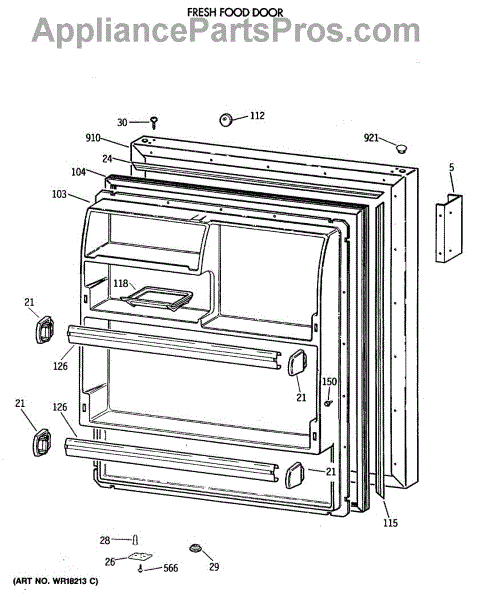 FRESH FOOD DOOR
AppliancePartsPros.com

30
112
910
921
24
104
5
103
118
21
126
150
21
21
126
21
115
28
26
566
29
(ART NO. WR18213 C)