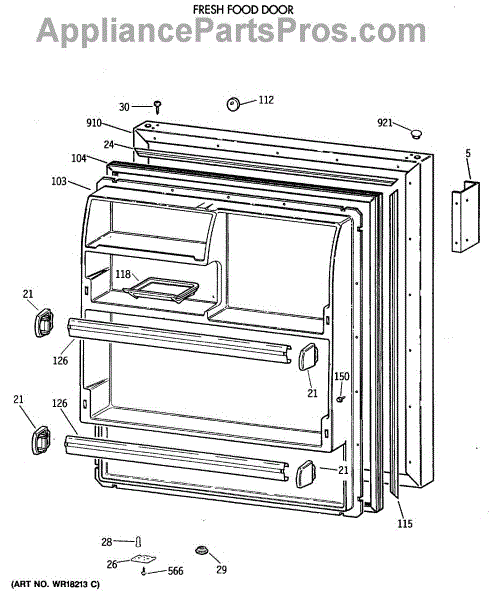 FRESH FOOD DOOR
AppliancePartsPros.com

30
112
910
921
24
5
104
103
118
21
126
21
150
21
126
21
115
28
26
566
29
(ART NO. WR18213 C)