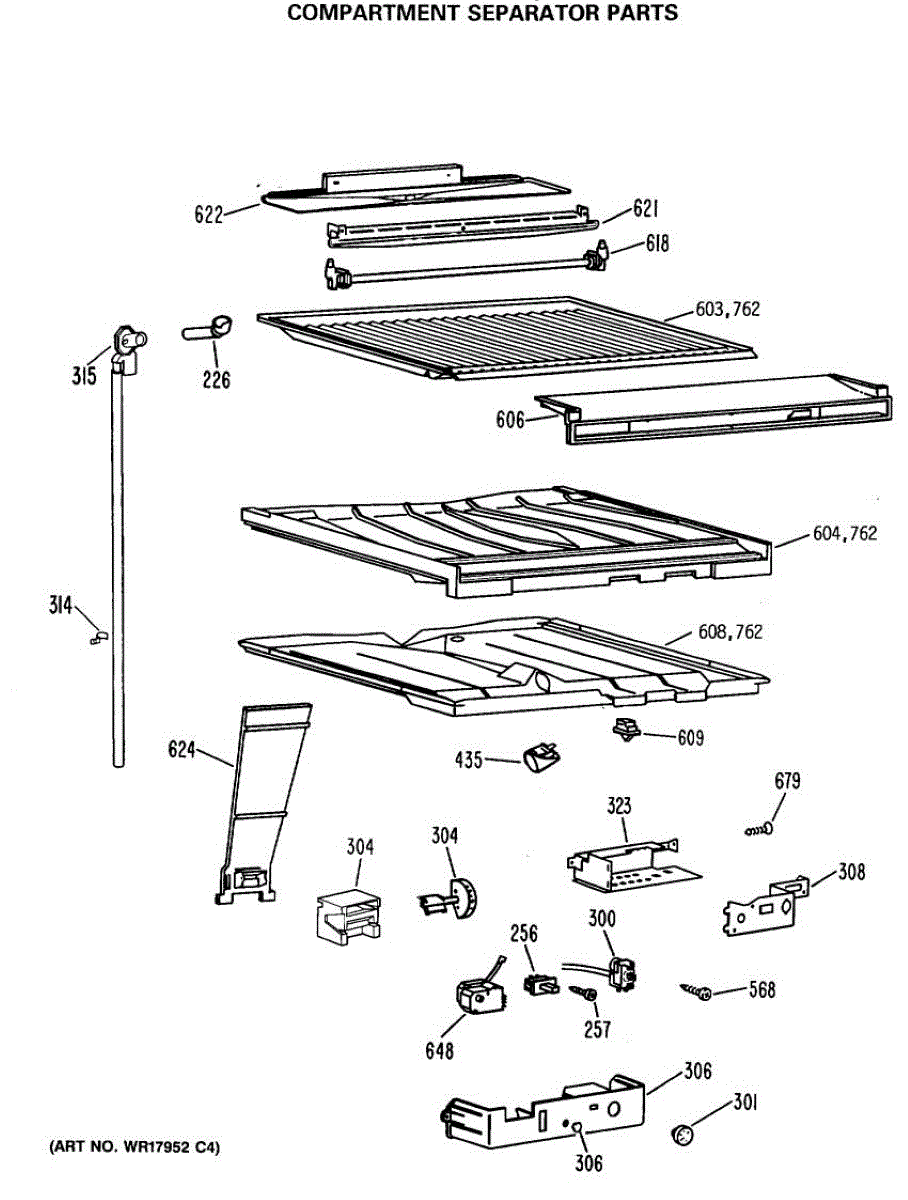 COMPARTMENT SEPARATOR PARTS

622
621
618
603,762
315
226
606
604,762
314
608,762
624
609
435
679
323
304
304
308
256
300
568
257
648
306
301
306
(ART NO. WR17952 C4)