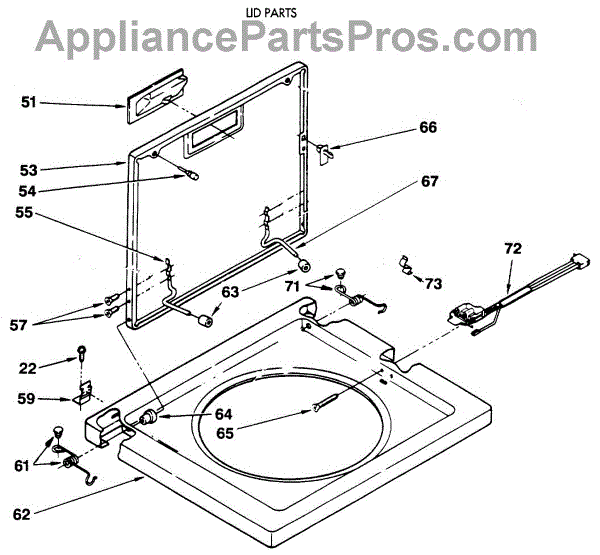 LID PARTS
AppliancePartsPros.com

51
66
53
54
67
55
72
63
71
73
57
22
59
64
65
61
62