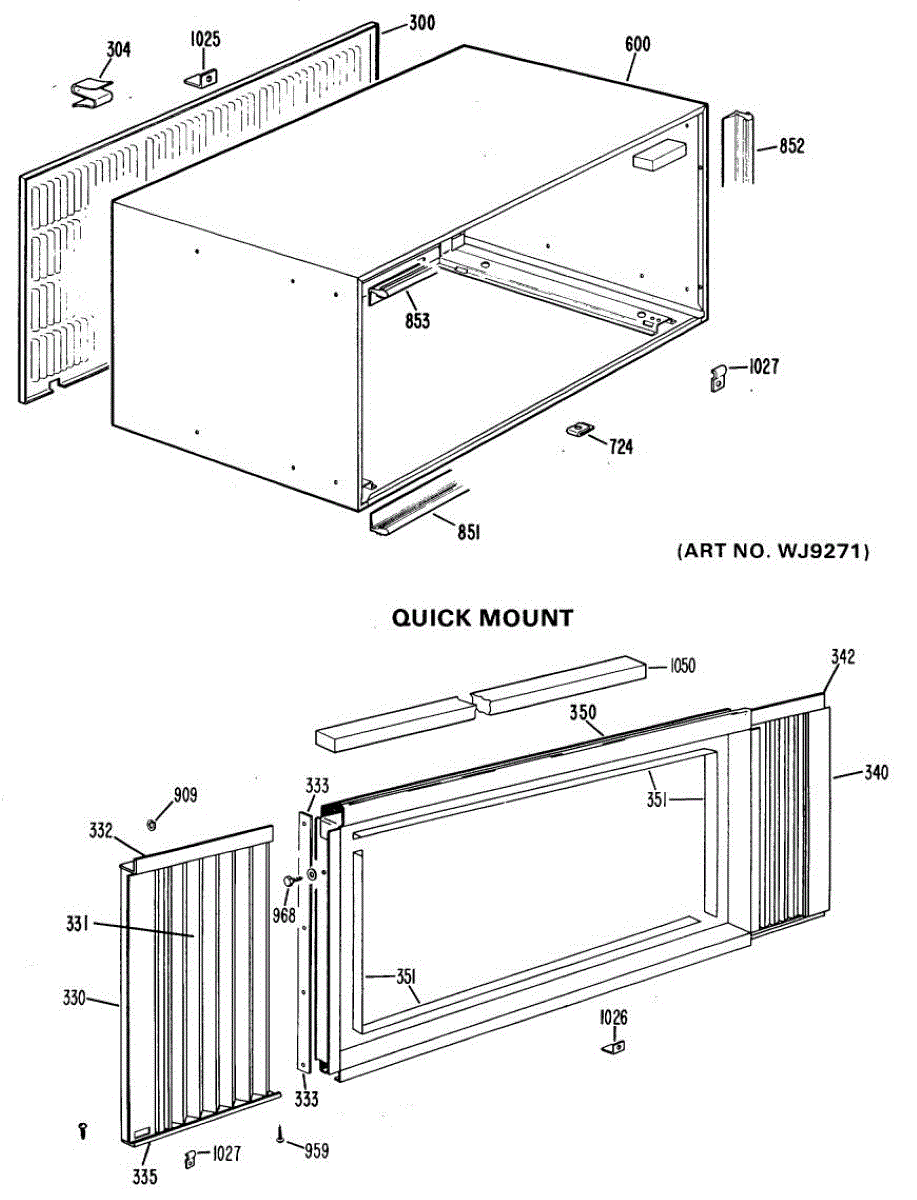 304
1025
300
600
852
853
1027
724
851
(ART NO. WJ9271)

QUICK MOUNT

1050
342
350
340
351
909
333
332
968
331
351
330
1026
333
335
1027
959