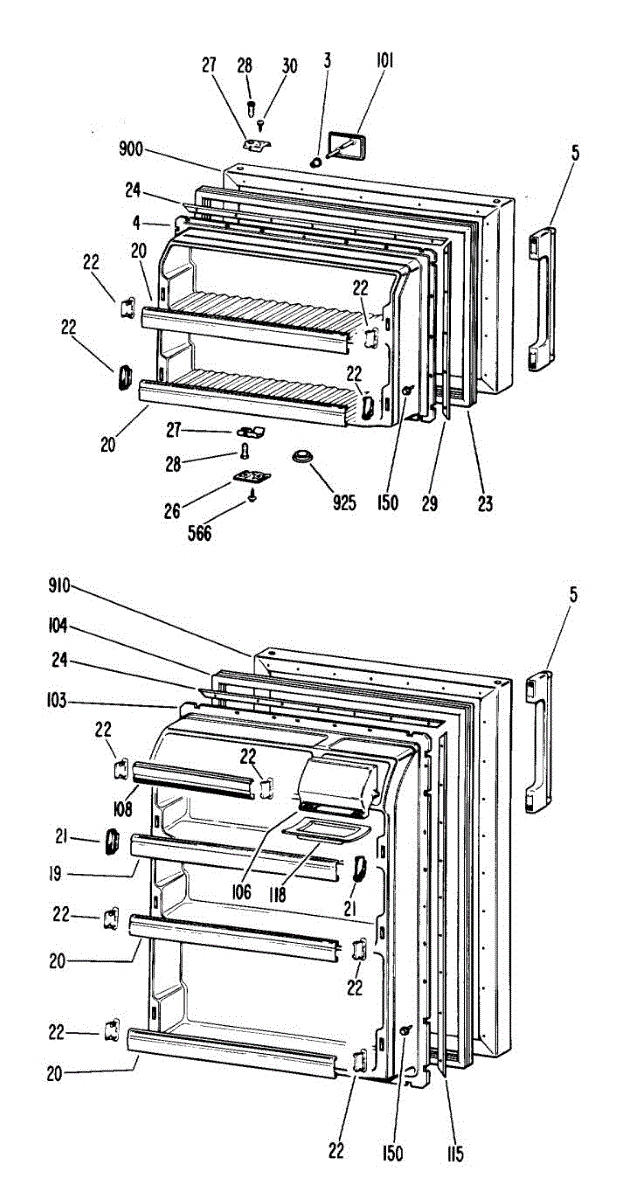 27
28
30
3
101
900
5
24
4
22
20
22
22
22
20
27
28
26
566
925
150
29
23

910
5
104
24
103
22
22
108
21
19
106
118
21
22
20
22
22
20
22
150
115