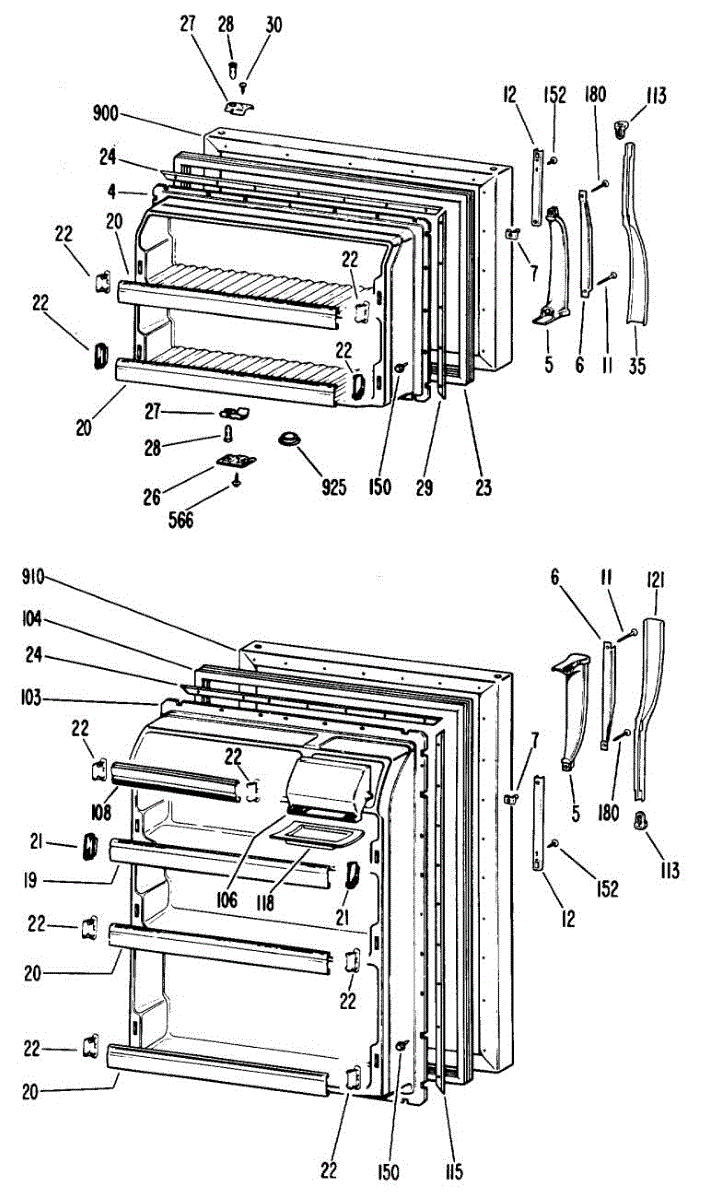 27 28 30
900
24
4
20
22
22
22
22
20
27
28
26
566
925
150
29
23
12 152 180 113
7
5 6 11 35

910
104
24
103
22
22
108
21
19
106 118
21
22
20
22
22
20
22
150
115
6 11 121
7
5
180
113
152
12