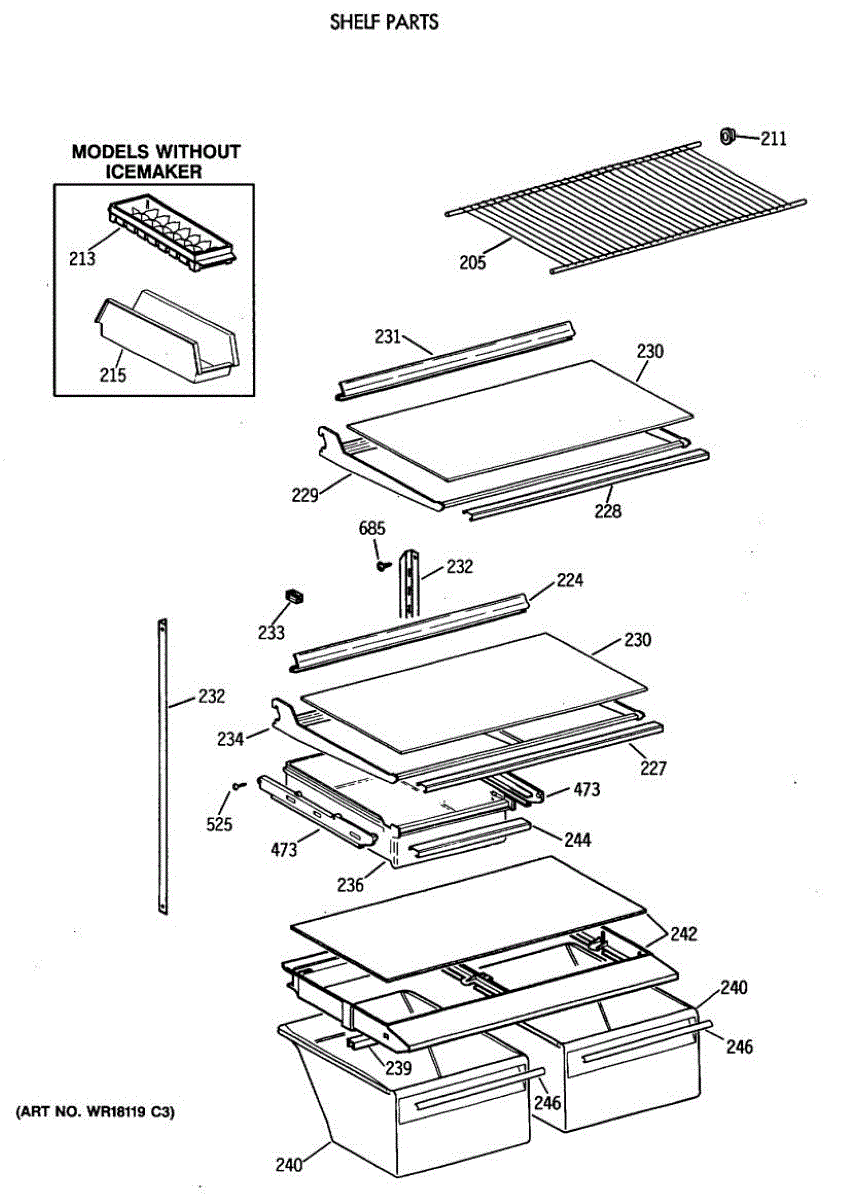 SHELF PARTS

MODELS WITHOUT ICEMAKER

213
215

211
205
231
230
229
228
685
232
224
233
230
232
234
227
473
525
473
244
236
242
240
246
239
246
240

(ART NO. WR18119 C3)