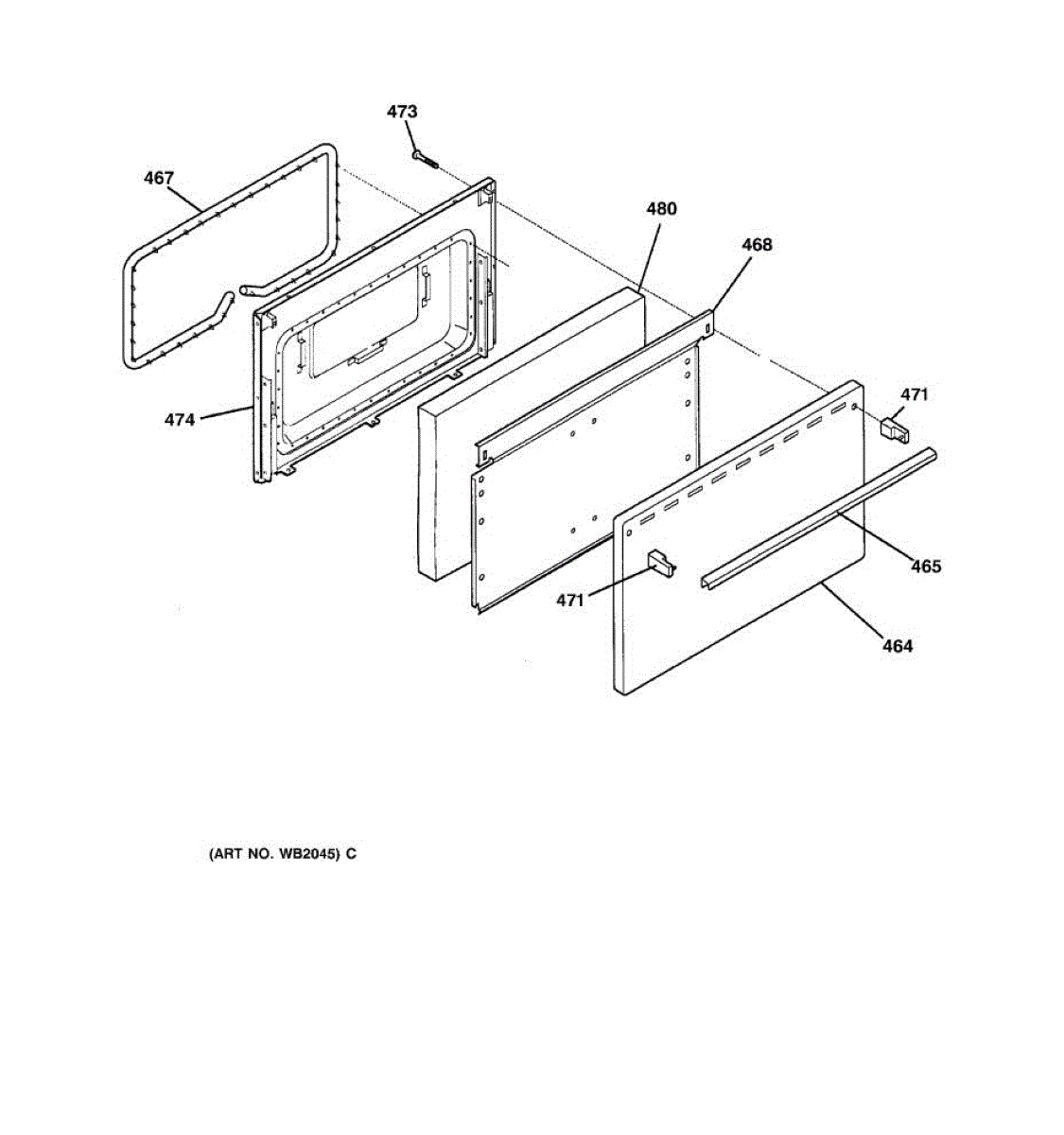 473
467
480
468
474
471
465
471
464

(ART NO. WB2045) C