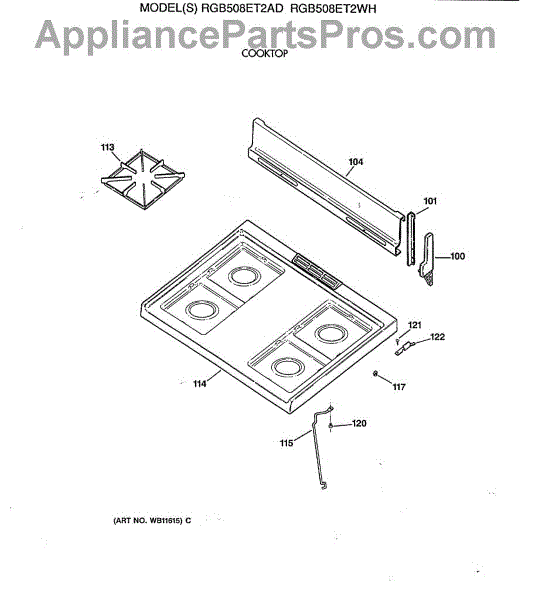 MODEL(S) RGB508ET2AD RGB508ET2WH

AppliancePartsPros.com

COOKTOP

113

104

101

100

121

122

117

114

120

115

(ART NO. WB11615) C