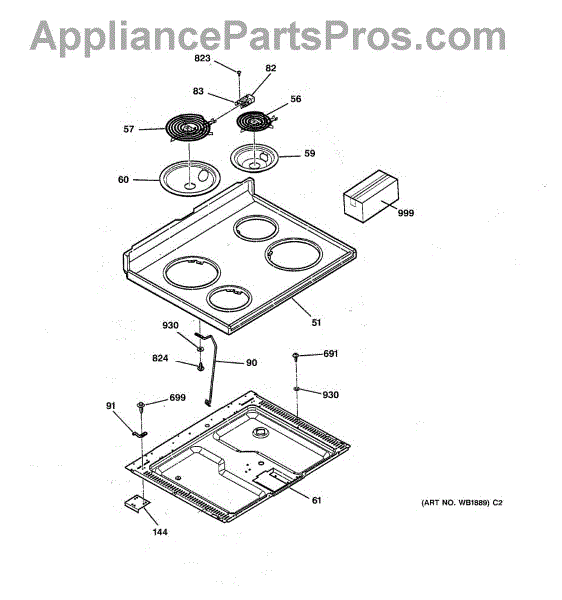 AppliancePartsPros.com

823
82
83
56
57
59
60
999
51
930
824
90
691
930
91
699
61
144
(ART NO. WB1889) C2