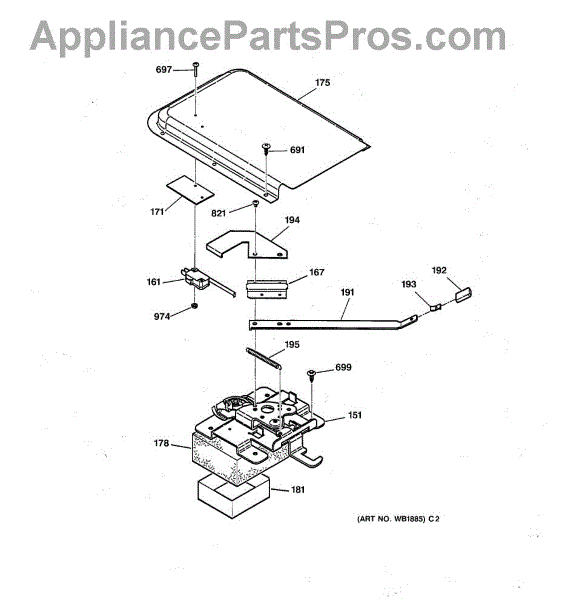 AppliancePartsPros.com

697
175
691
171
821
194
161
167
192
193
191
974
195
699
151
178
181

(ART NO. WB1885) C2