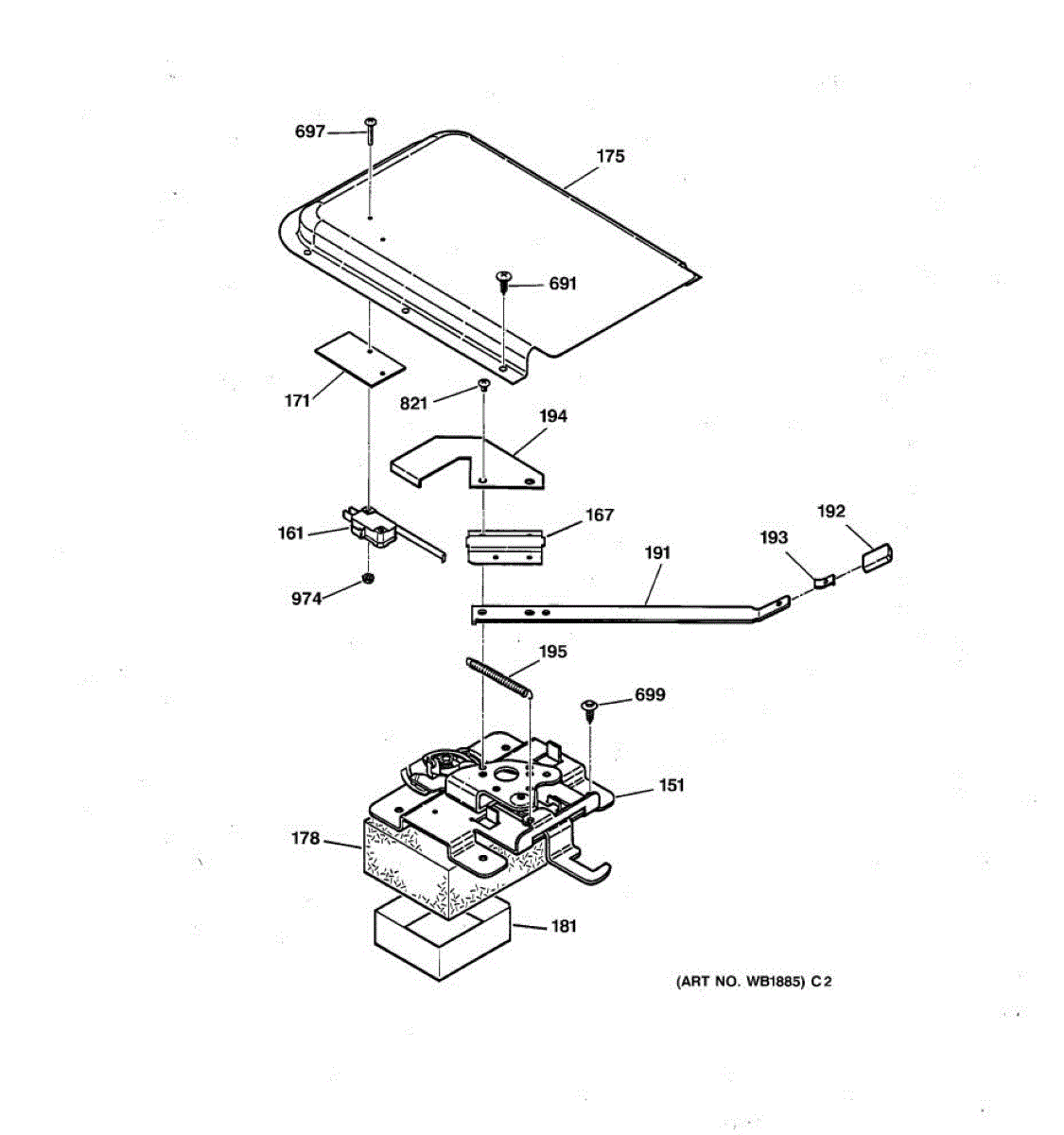 697
175
691
171
821
194
161
167
192
193
191
974
195
699
151
178
181
(ART NO. WB1885) C2