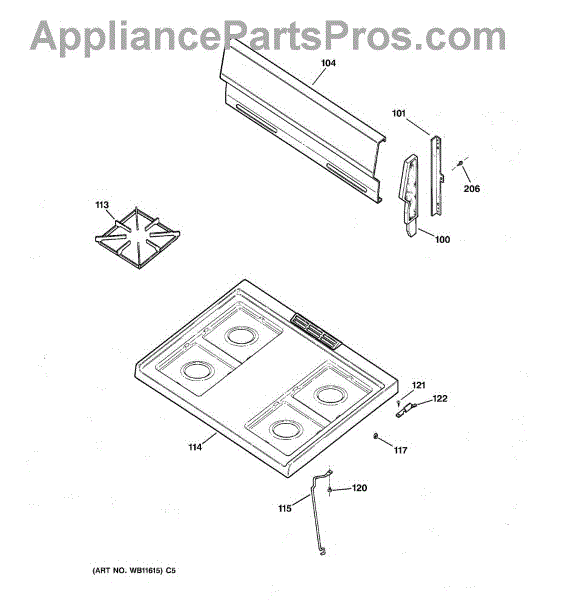 AppliancePartsPros.com

104

101

206

113

100

121

122

114

117

120

115

(ART NO. WB11615) C5