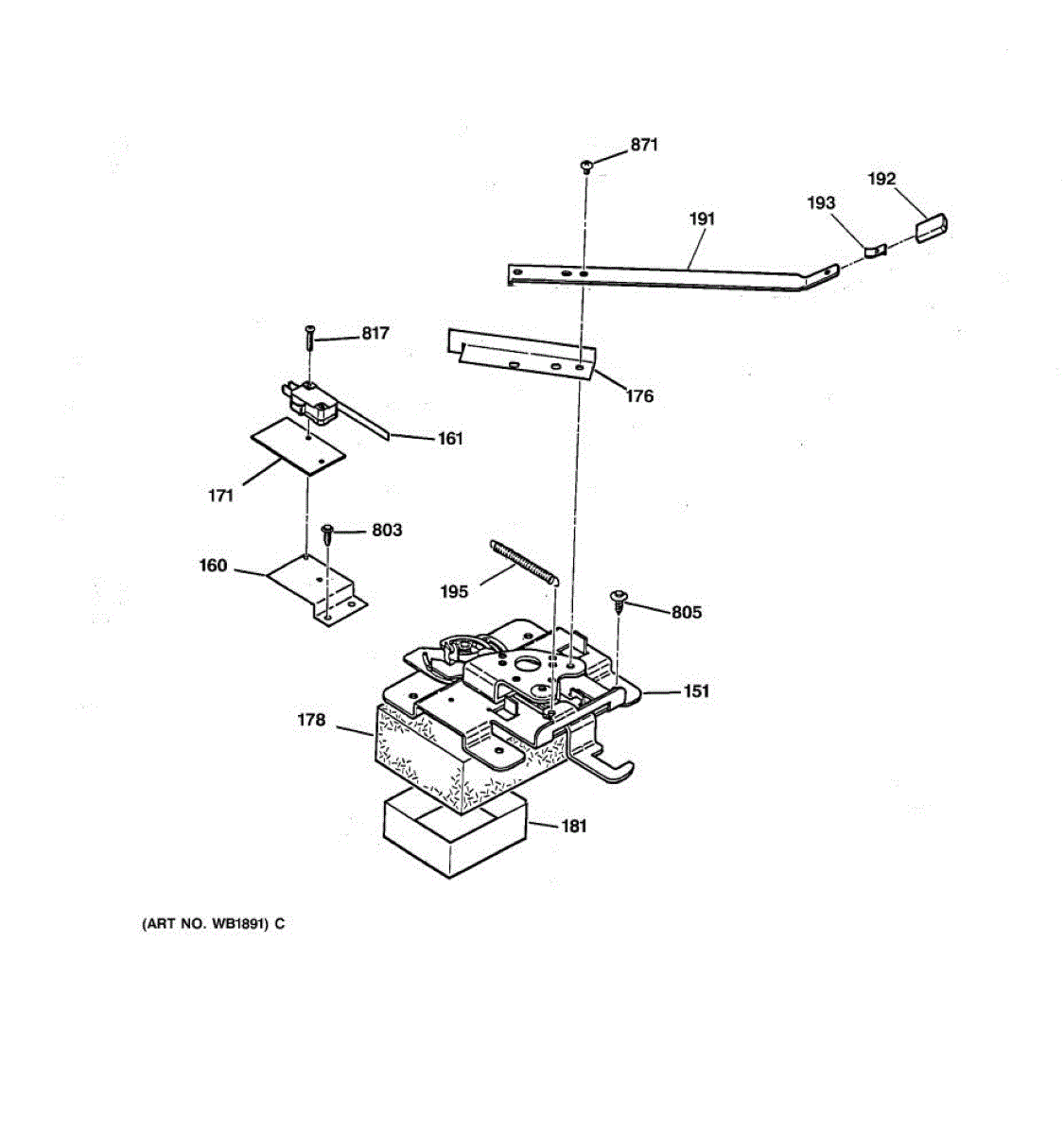 871
192
193
191
817
176
161
171
803
160
195
805
151
178
181
(ART NO. WB1891) C