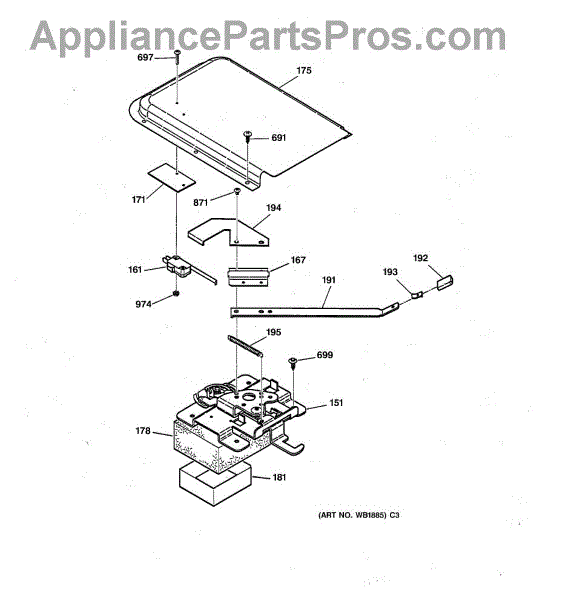 AppliancePartsPros.com

697
175
691
171
871
194
161
167
192
193
191
974
195
699
151
178
181

(ART NO. WB1885) C3