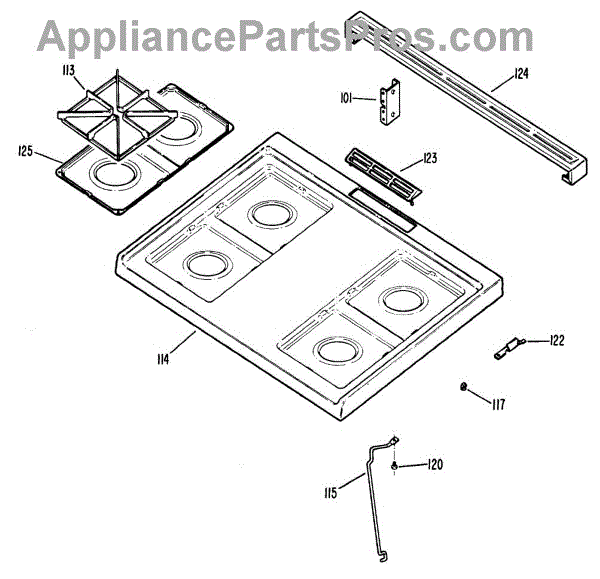 AppliancePartsPros.com

113
124
101
125
123
114
122
117
120
115