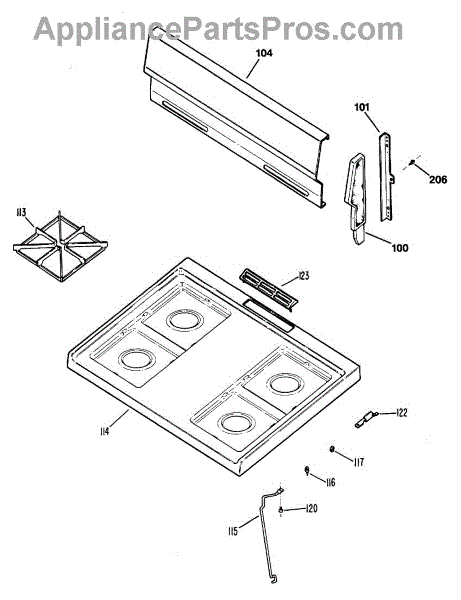 AppliancePartsPros.com

104

101

206

100

113

123

114

122

117

116

120

115