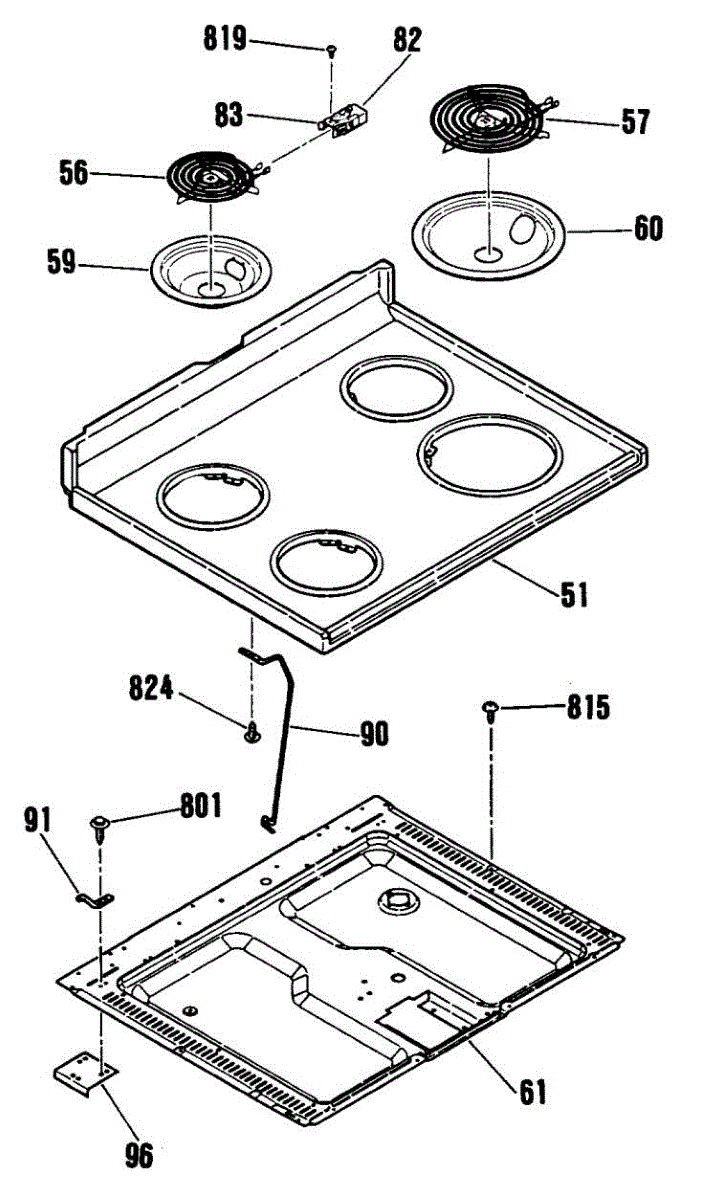 819
82
83
57
56
60
59
51
824
90
815
91
801
61
96