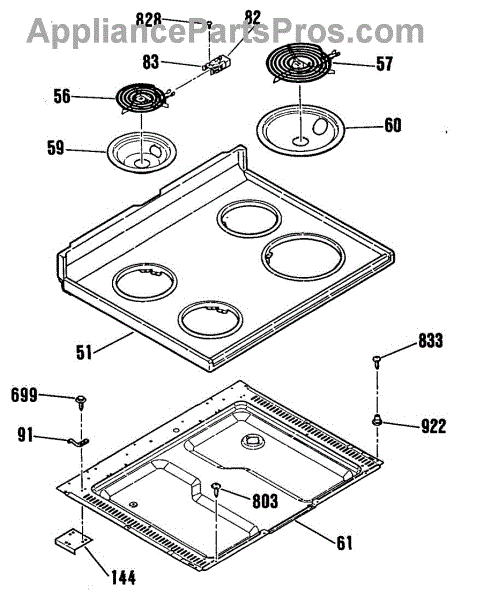 AppliancePartsPros.com

828
82
83
57
56
60
59
51
833
699
922
91
803
61
144