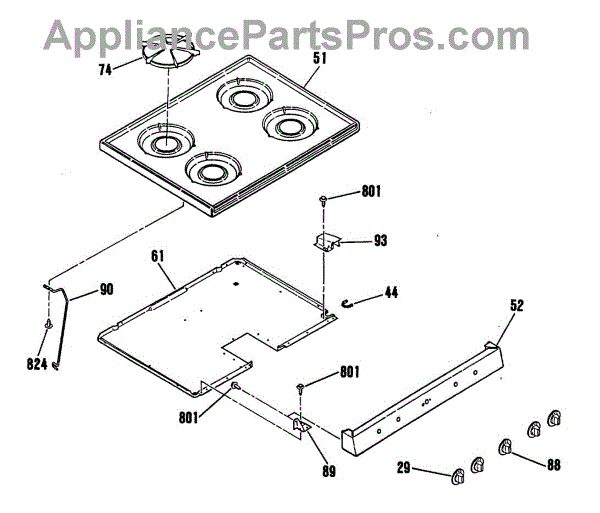 AppliancePartsPros.com

74
51
801
93
61
90
44
52
824
801
801
89
29
88