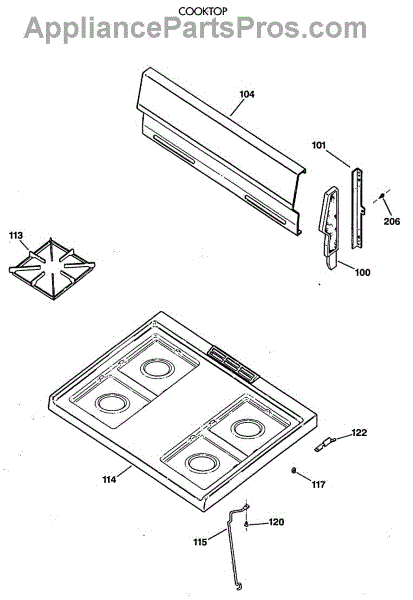 COOKTOP
AppliancePartsPros.com

104
101
206
113
100
122
114
117
120
115